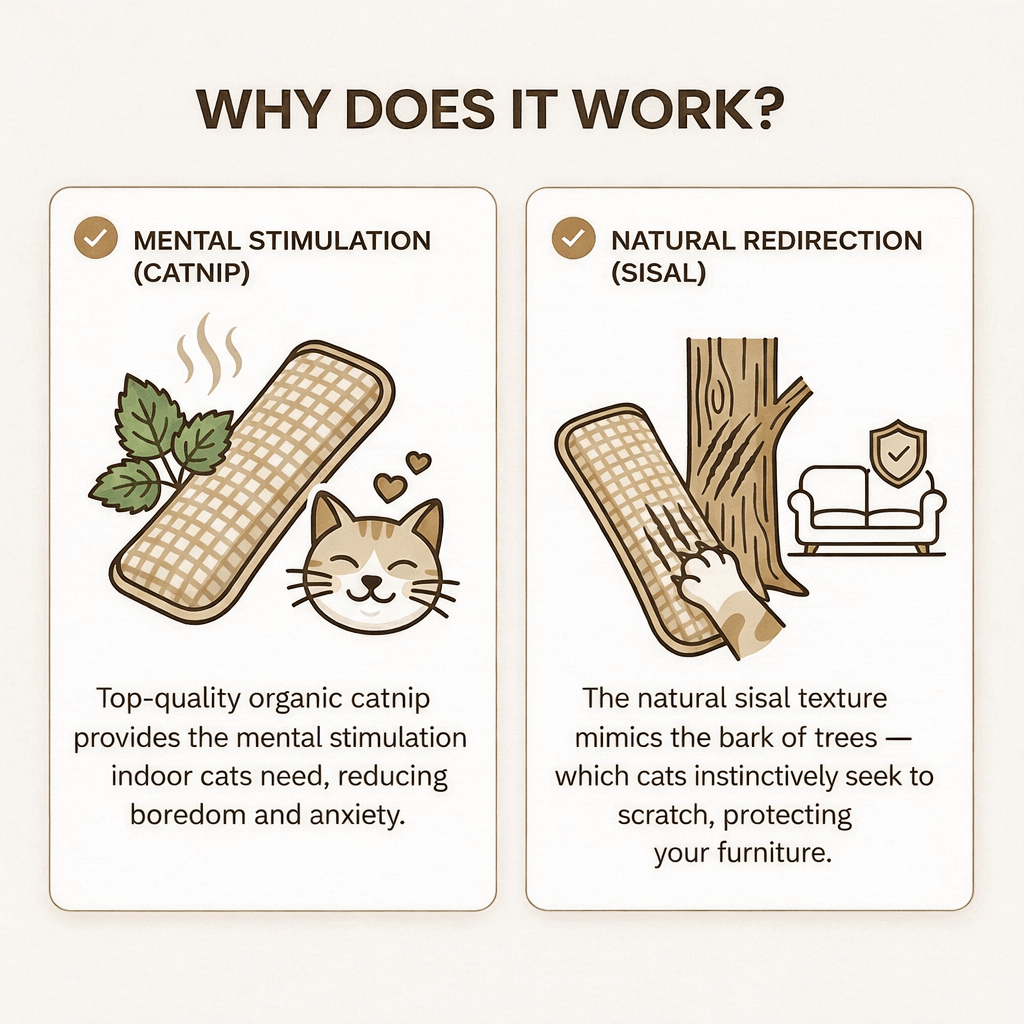 WHY DOES IT WORK?

MENTAL STIMULATION (CATNIP)

Top-quality organic catnip provides the mental stimulation indoor cats need, reducing boredom and anxiety.

NATURAL REDIRECTION (SISAL)

The natural sisal texture mimics the bark of trees — which cats instinctively seek to scratch, protecting your furniture.